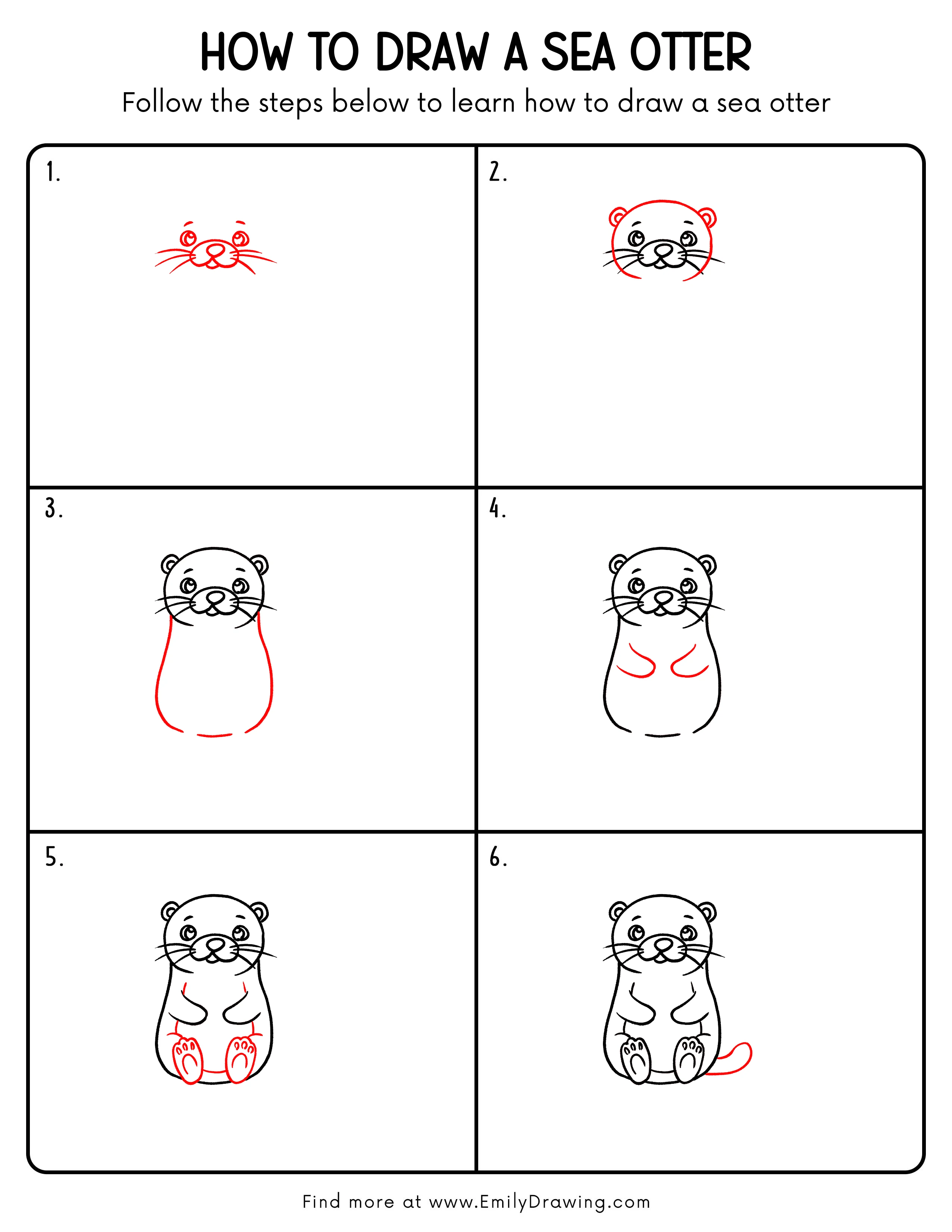 HOW TO DRAW A SEA OTTER

Follow the steps below to learn how to draw a sea otter

1.

2.

3.

4.

5.

6.

Find more at www.EmilyDrawing.com